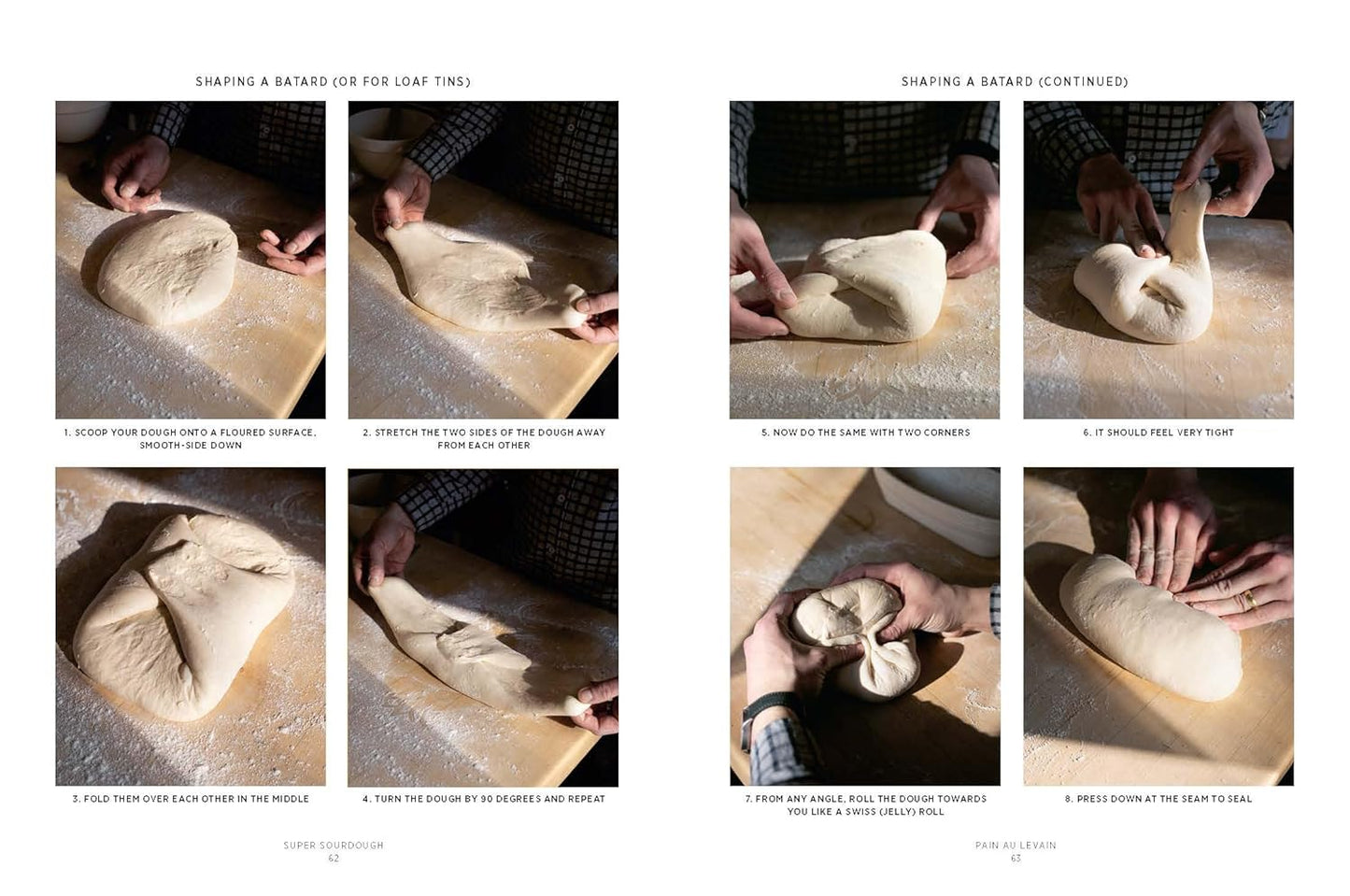 SHAPING A BATARD (OR FOR LOAF TINS)

1. SCOOP YOUR DOUGH ONTO A FLOURED SURFACE, SMOOTH-SIDE DOWN

2. STRETCH THE TWO SIDES OF THE DOUGH AWAY FROM EACH OTHER

3. FOLD THEM OVER EACH OTHER IN THE MIDDLE

4. TURN THE DOUGH BY 90 DEGREES AND REPEAT

SUPER SOURDOUGH
62

SHAPING A BATARD (CONTINUED)

5. NOW DO THE SAME WITH TWO CORNERS

6. IT SHOULD FEEL VERY TIGHT

7. FROM ANY ANGLE, ROLL THE DOUGH TOWARDS YOU LIKE A SWISS (JELLY) ROLL

8. PRESS DOWN AT THE SEAM TO SEAL

PAIN AU LEVAIN
63