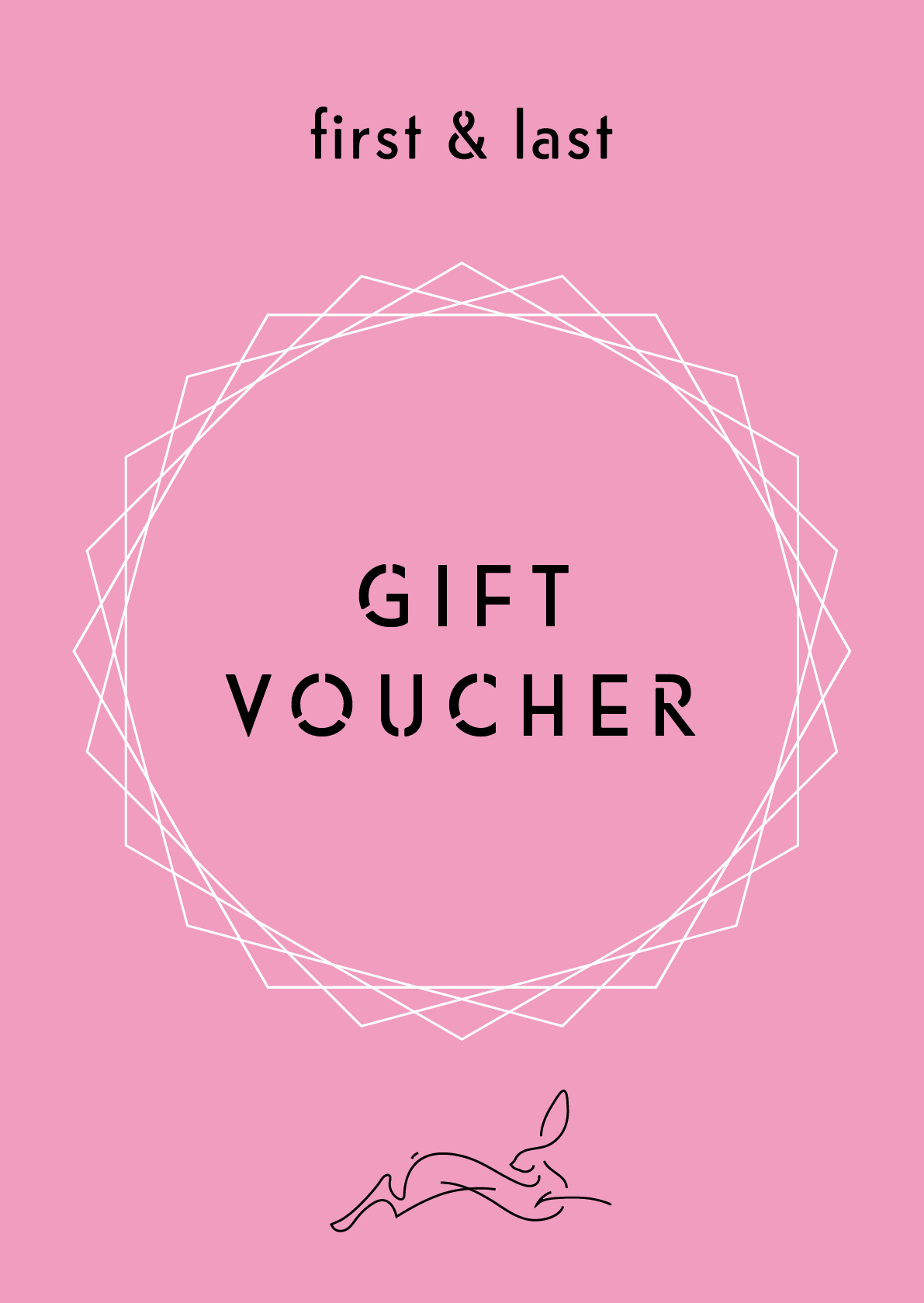 first & last

GIFT
VOUCHER