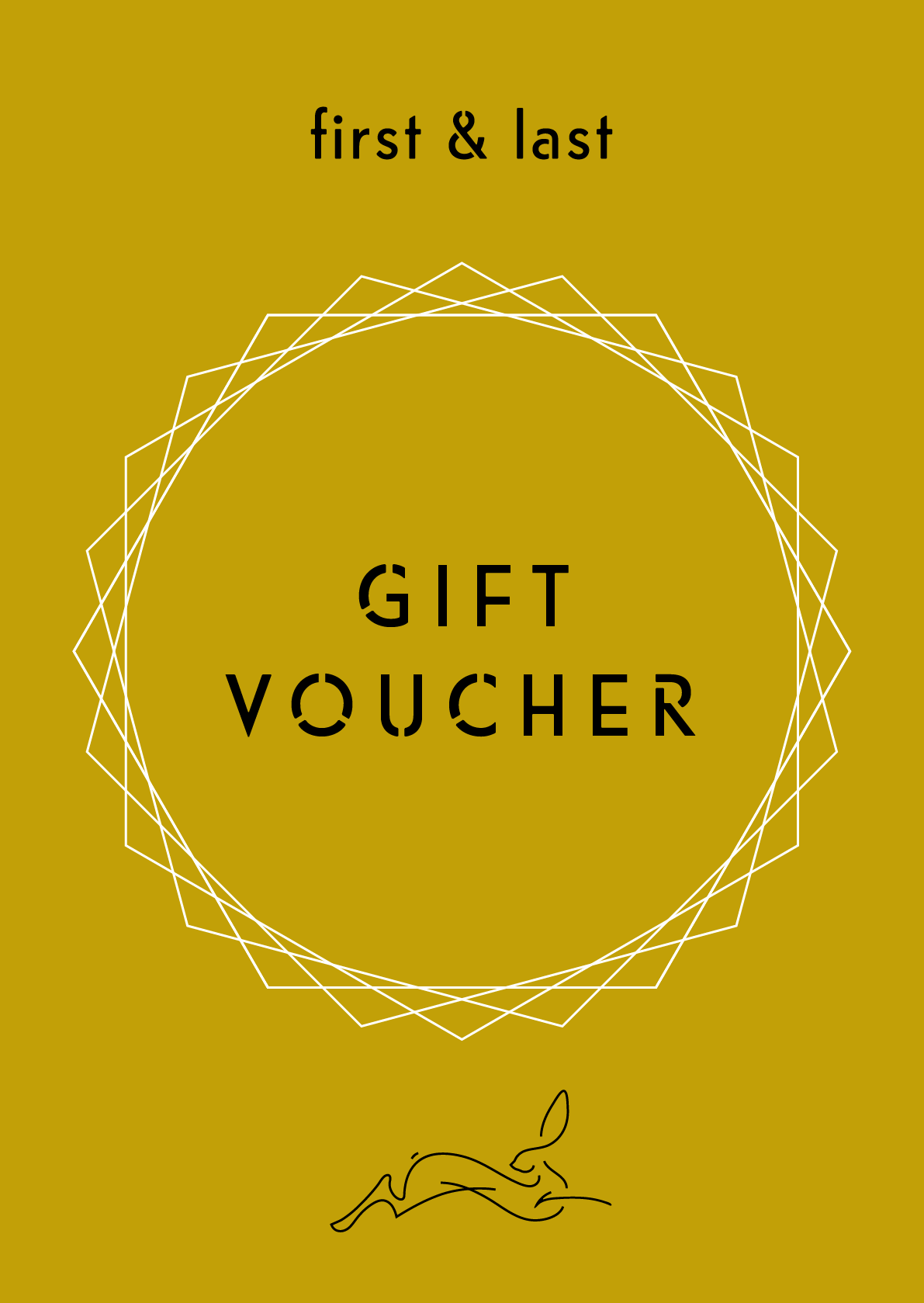 first & last

GIFT
VOUCHER