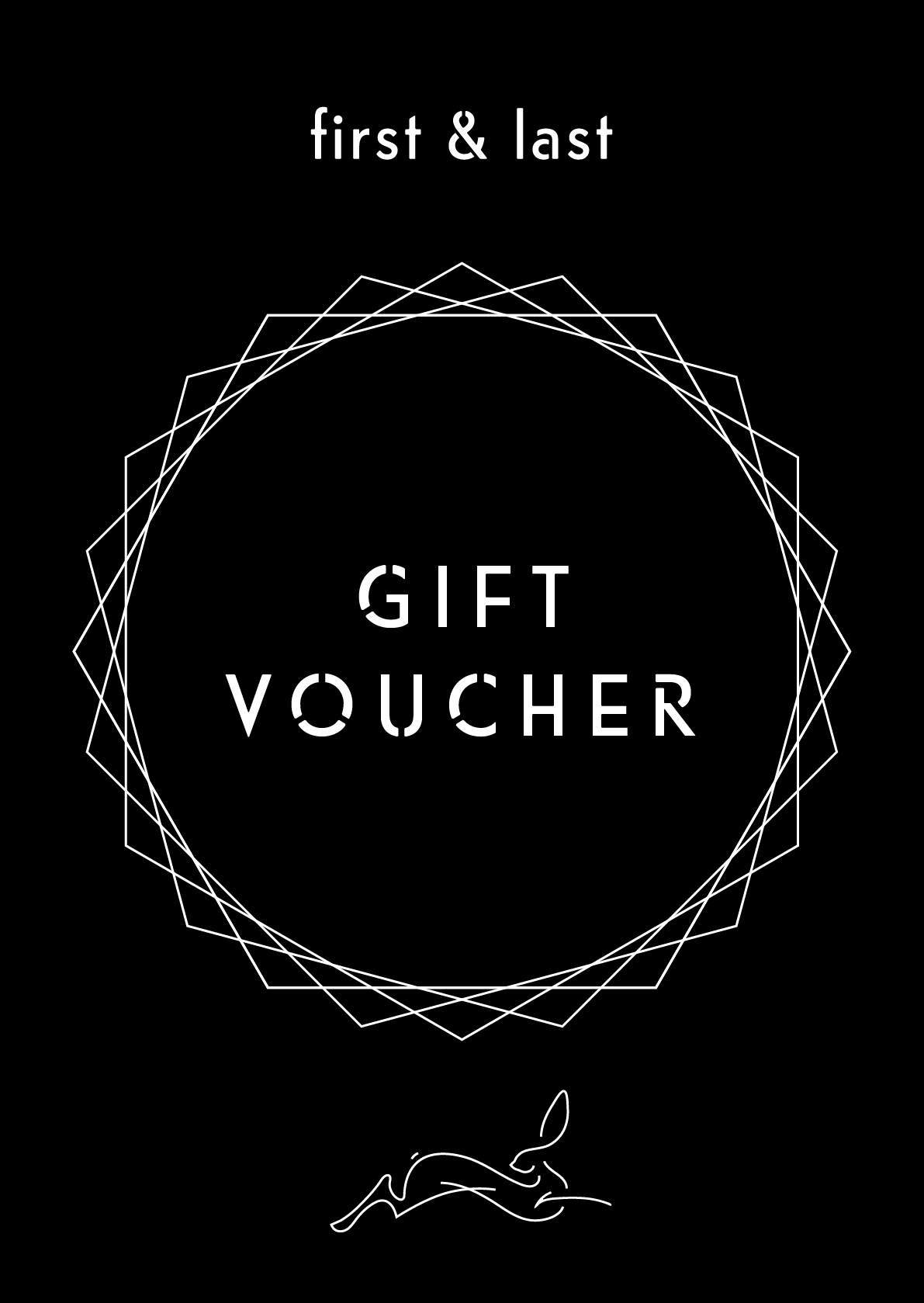 first & last

GIFT
VOUCHER